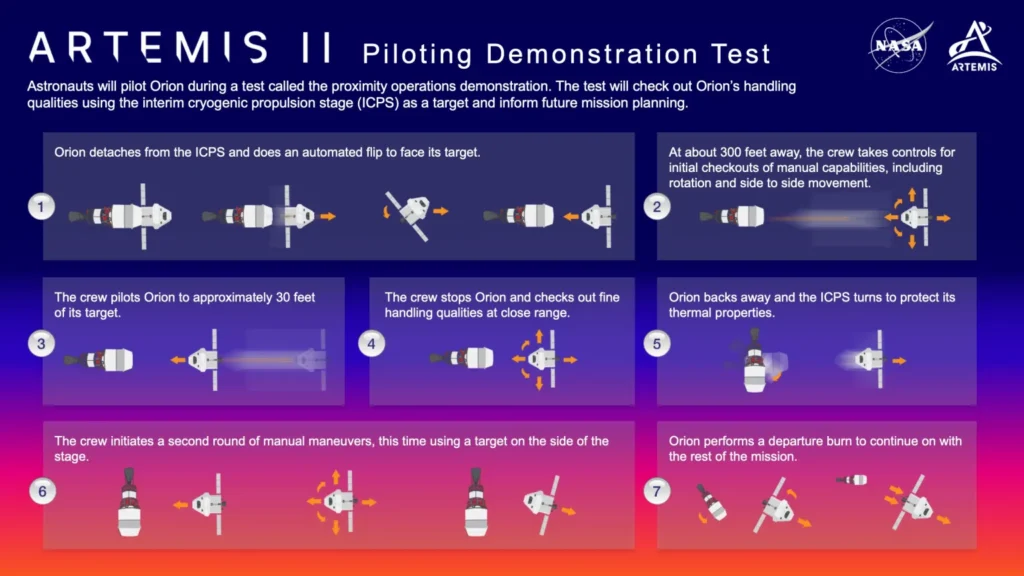 ARTEMIS II Piloting Demonstration Test

NASA

ARTEMIS

Astronauts will pilot Orion during a test called the proximity operations demonstration. The test will check out Orion's handling qualities using the interim cryogenic propulsion stage (ICPS) as a target and inform future mission planning.

1 Orion detaches from the ICPS and does an automated flip to face its target.

2 At about 300 feet away, the crew takes controls for initial checkouts of manual capabilities, including rotation and side to side movement.

3 The crew pilots Orion to approximately 30 feet of its target.

4 The crew stops Orion and checks out fine handling qualities at close range.

5 Orion backs away and the ICPS turns to protect its thermal properties.

6 The crew initiates a second round of manual maneuvers, this time using a target on the side of the stage.

7 Orion performs a departure burn to continue on with the rest of the mission.